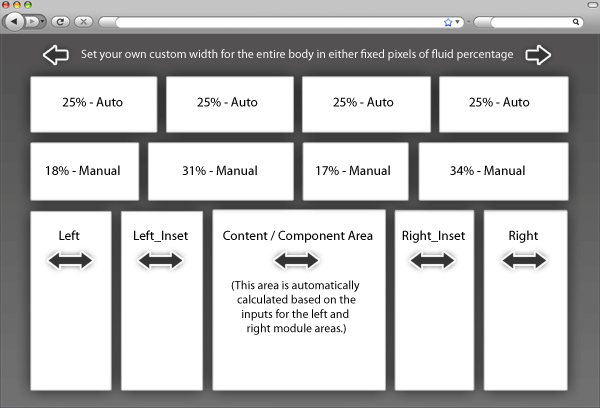 Set your own custom width for the entire body in either fixed pixels of fluid percentage

25% - Auto

25% - Auto

25% - Auto

25% - Auto

18% - Manual

31% - Manual

17% - Manual

34% - Manual

Left

Left_Inset

Content / Component Area

(This area is automatically calculated based on the inputs for the left and right module areas.)

Right_Inset

Right